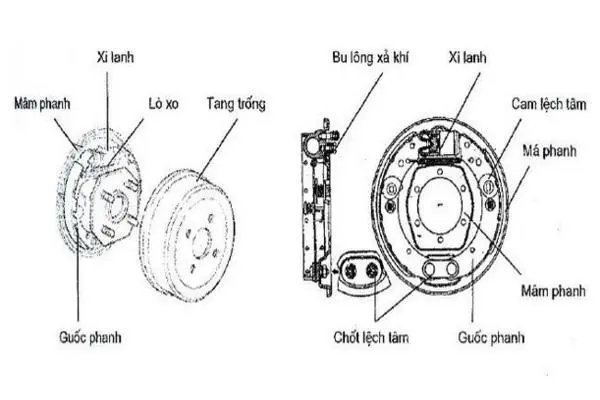 Xi lanh
Mâm phanh
Lò xo
Tang trống
Guốc phanh
Bu lông xả khí
Xi lanh
Cam lệch tâm
Má phanh
Mâm phanh
Chốt lệch tâm
Guốc phanh